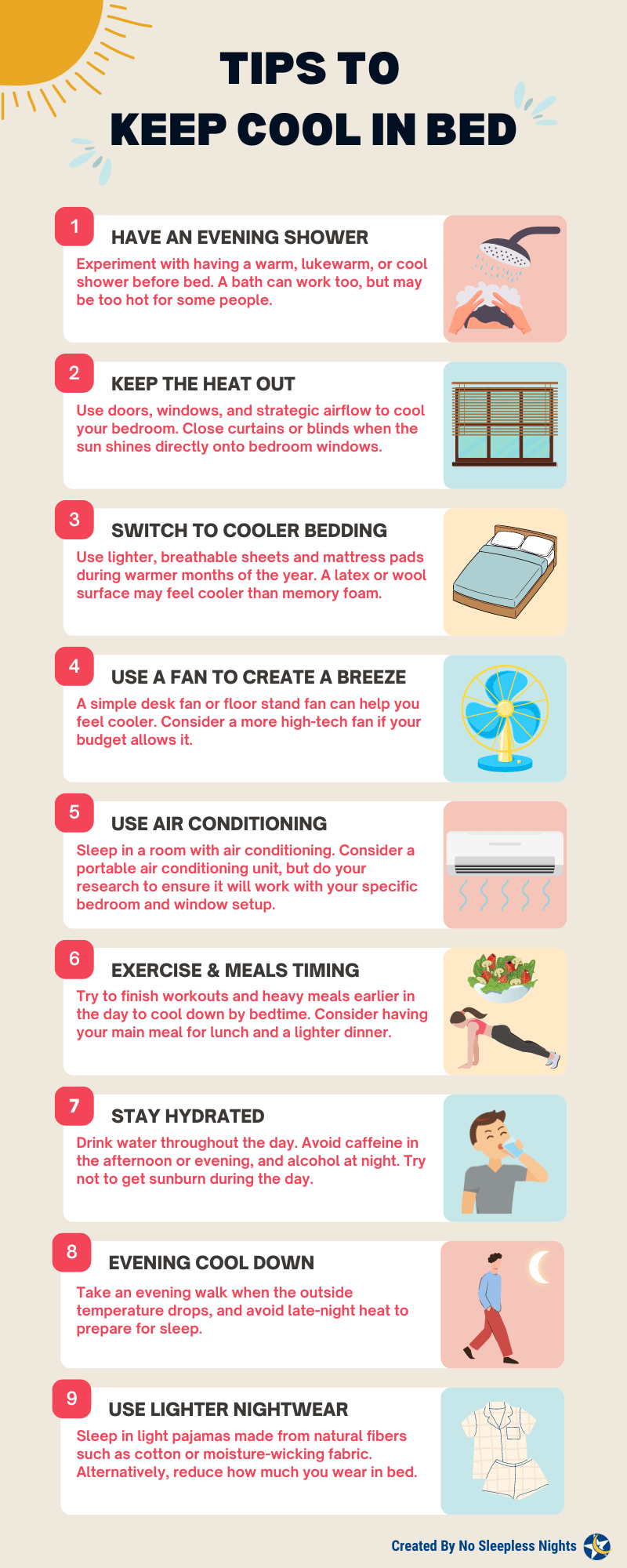 TIPS TO
KEEP COOL IN BED

1
HAVE AN EVENING SHOWER
Experiment with having a warm, lukewarm, or cool shower before bed. A bath can work too, but may be too hot for some people.

2
KEEP THE HEAT OUT
Use doors, windows, and strategic airflow to cool your bedroom. Close curtains or blinds when the sun shines directly onto bedroom windows.

3
SWITCH TO COOLER BEDDING
Use lighter, breathable sheets and mattress pads during warmer months of the year. A latex or wool surface may feel cooler than memory foam.

4
USE A FAN TO CREATE A BREEZE
A simple desk fan or floor stand fan can help you feel cooler. Consider a more high-tech fan if your budget allows it.

5
USE AIR CONDITIONING
Sleep in a room with air conditioning. Consider a portable air conditioning unit, but do your research to ensure it will work with your specific bedroom and window setup.

6
EXERCISE & MEALS TIMING
Try to finish workouts and heavy meals earlier in the day to cool down by bedtime. Consider having your main meal for lunch and a lighter dinner.

7
STAY HYDRATED
Drink water throughout the day. Avoid caffeine in the afternoon or evening, and alcohol at night. Try not to get sunburn during the day.

8
EVENING COOL DOWN
Take an evening walk when the outside temperature drops, and avoid late-night heat to prepare for sleep.

9
USE LIGHTER NIGHTWEAR
Sleep in light pajamas made from natural fibers such as cotton or moisture-wicking fabric. Alternatively, reduce how much you wear in bed.

Created By No Sleepless Nights